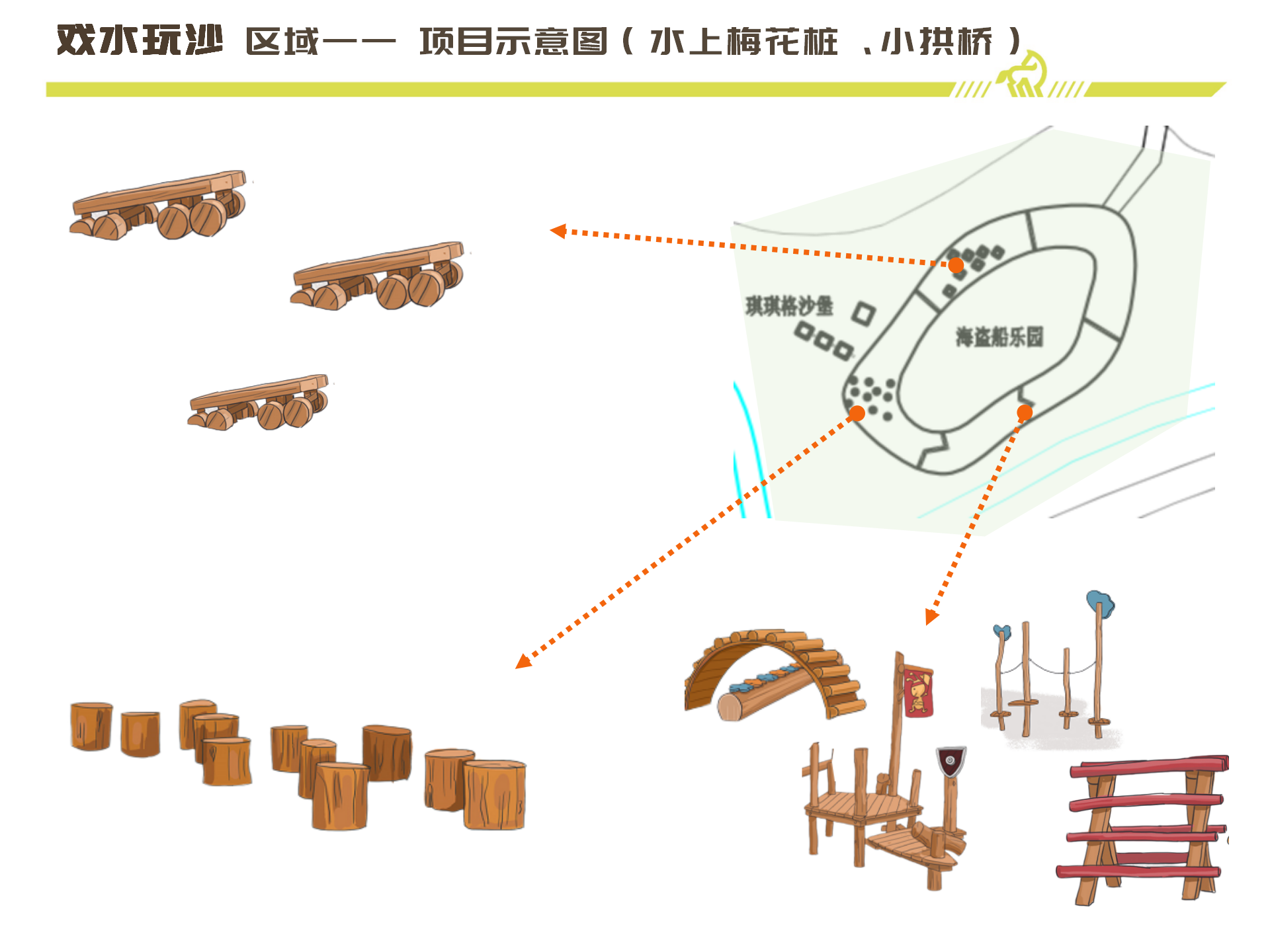 戏水玩沙 区域—— 项目示意图（水上梅花桩 、小拱桥 ）

琪琪格沙堡

海盗船乐园